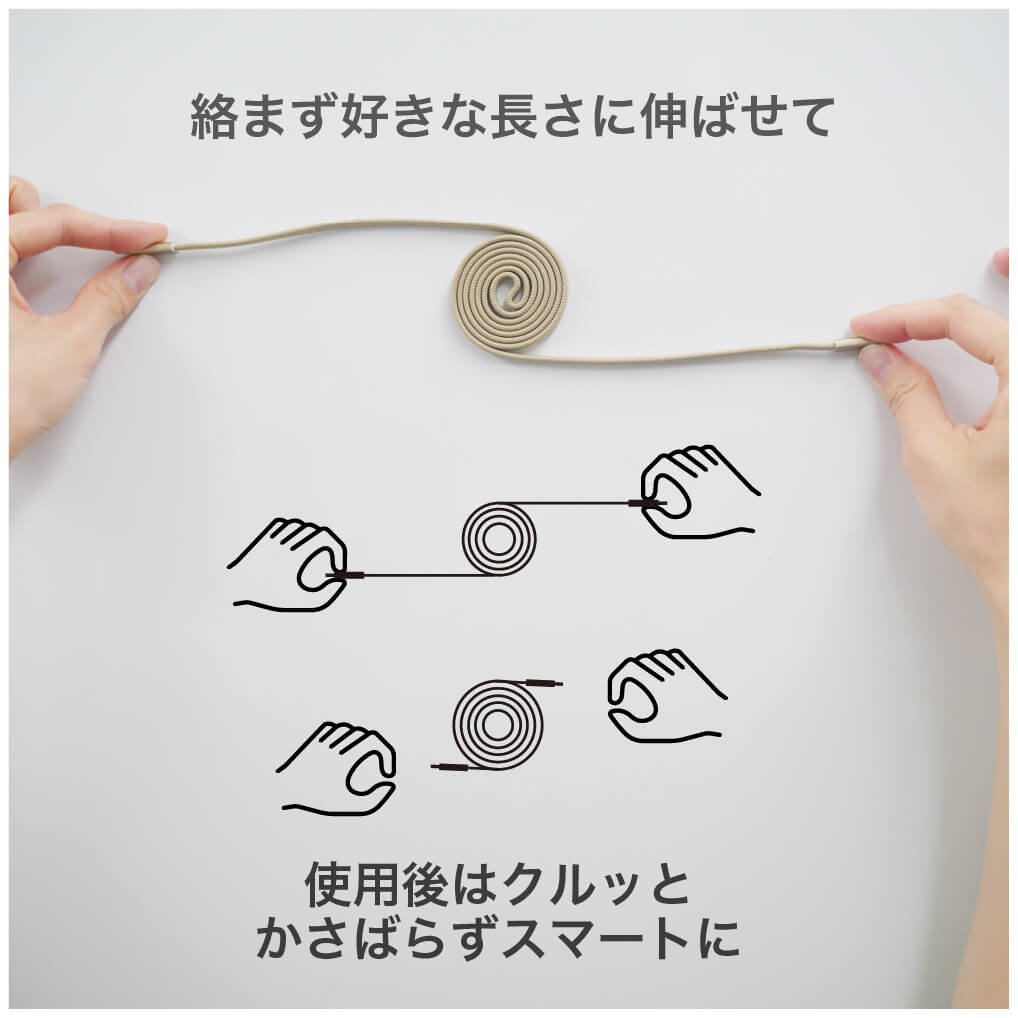 絡まず好きな長さに伸ばせて

使用後はクルッと
かさばらずスマートに